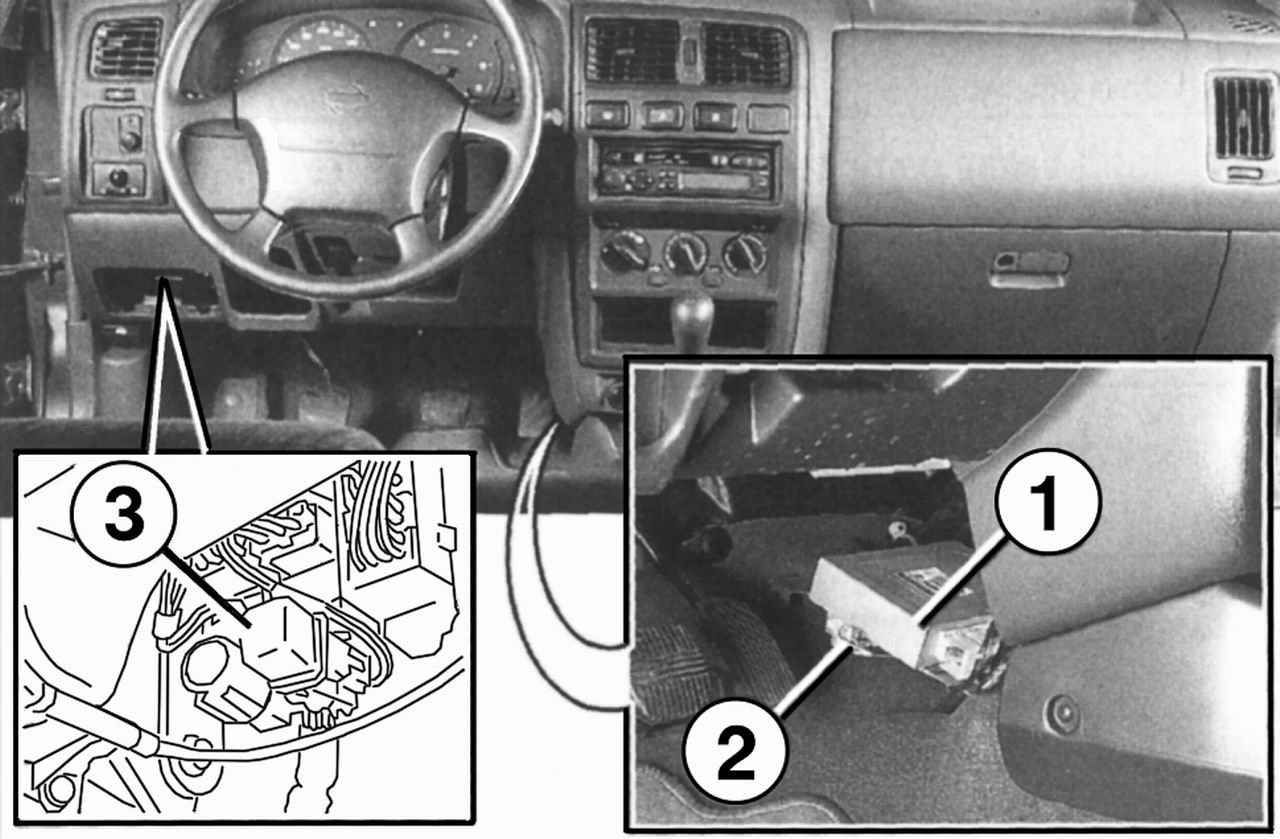 3

1

2