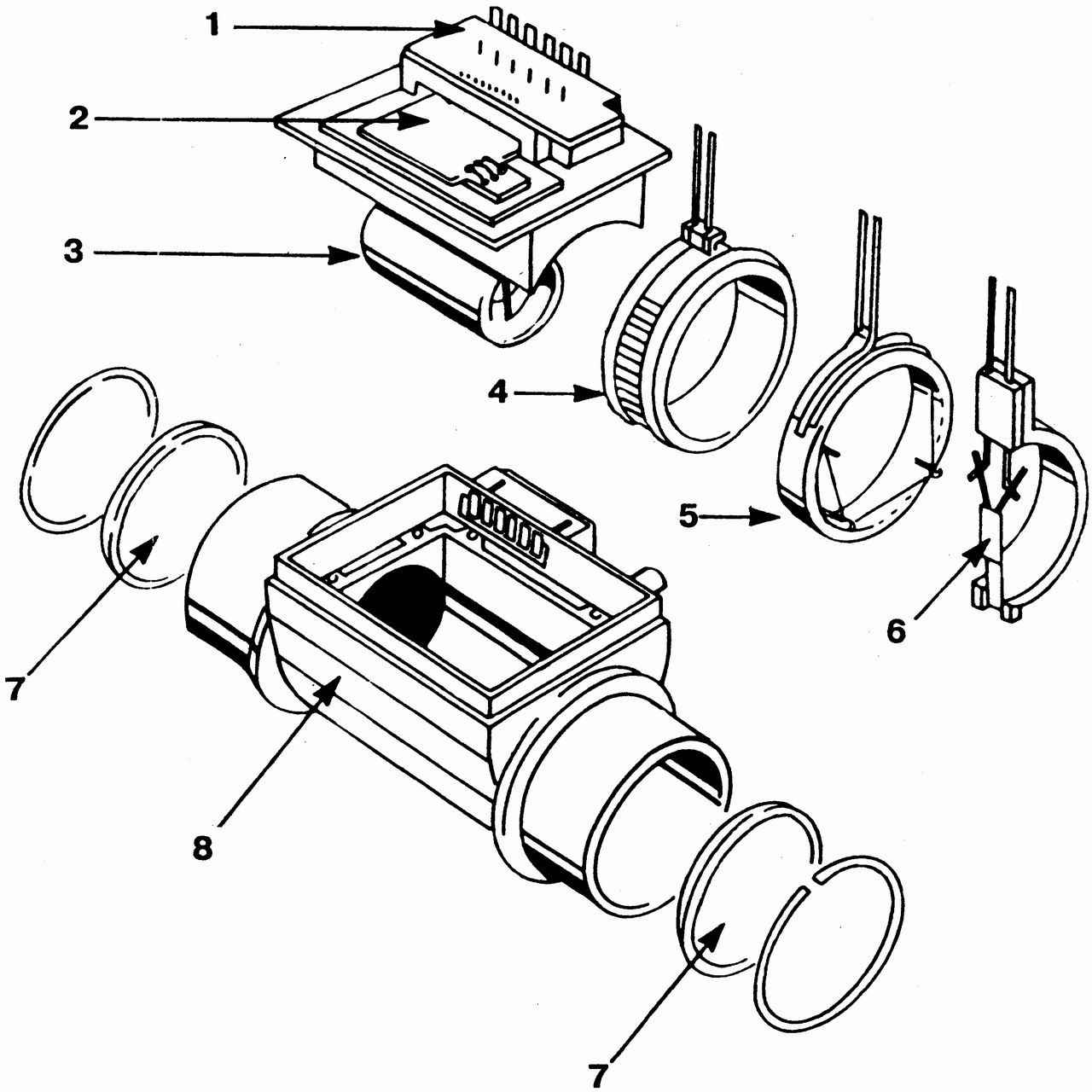 1
2
3
4
5
6
7
8
7