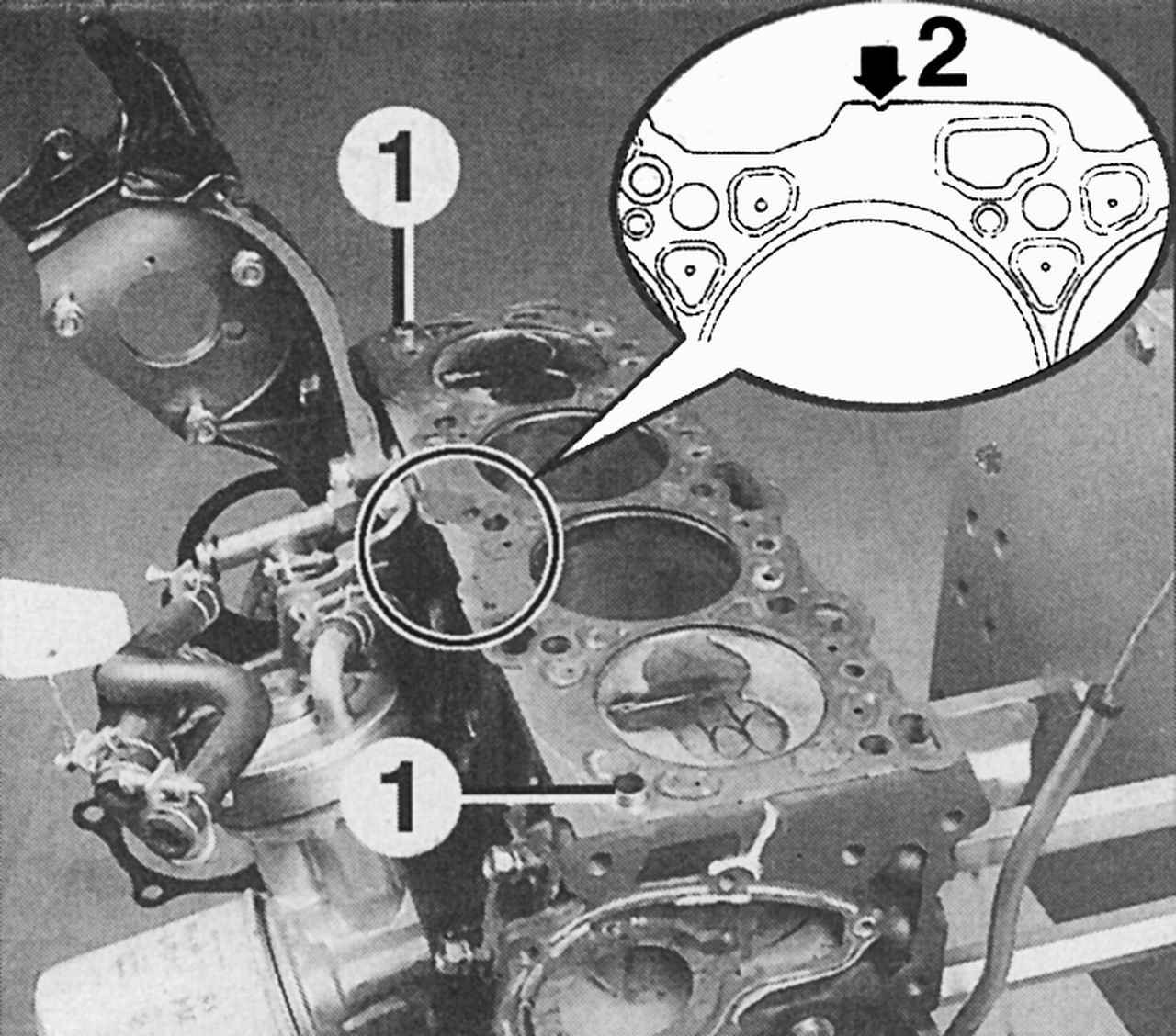 2
1
1