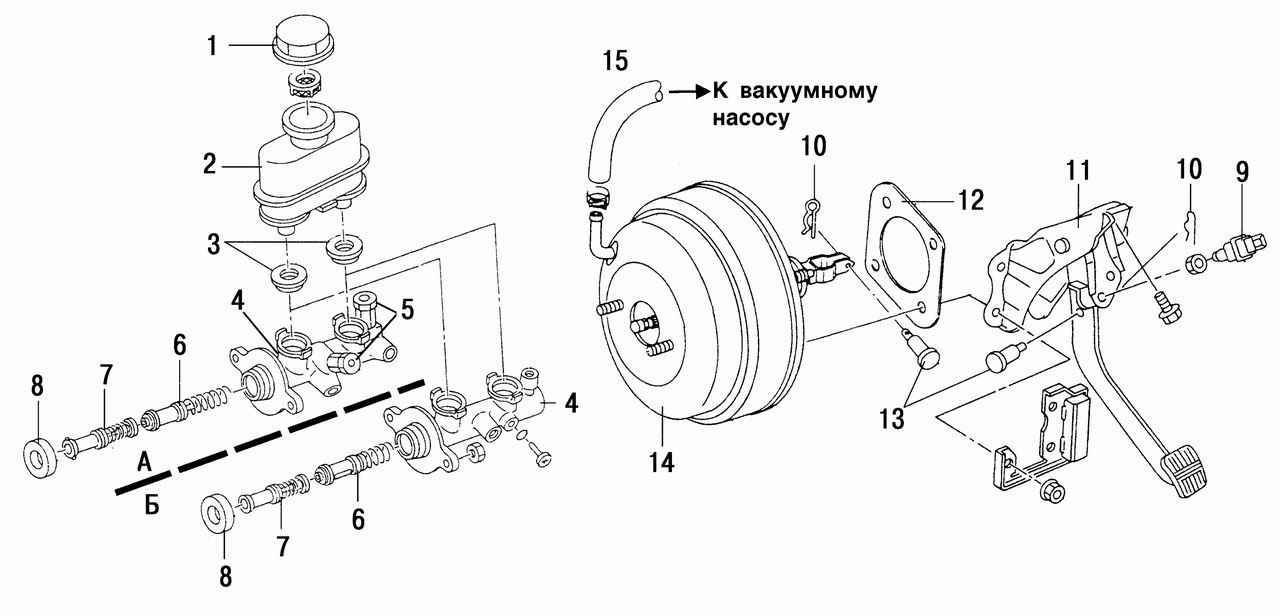 1
2
3
4
5
6
7
8
А
Б
4
6
7
8
15
К вакуумному насосу
10
12
11
10
9
13
14