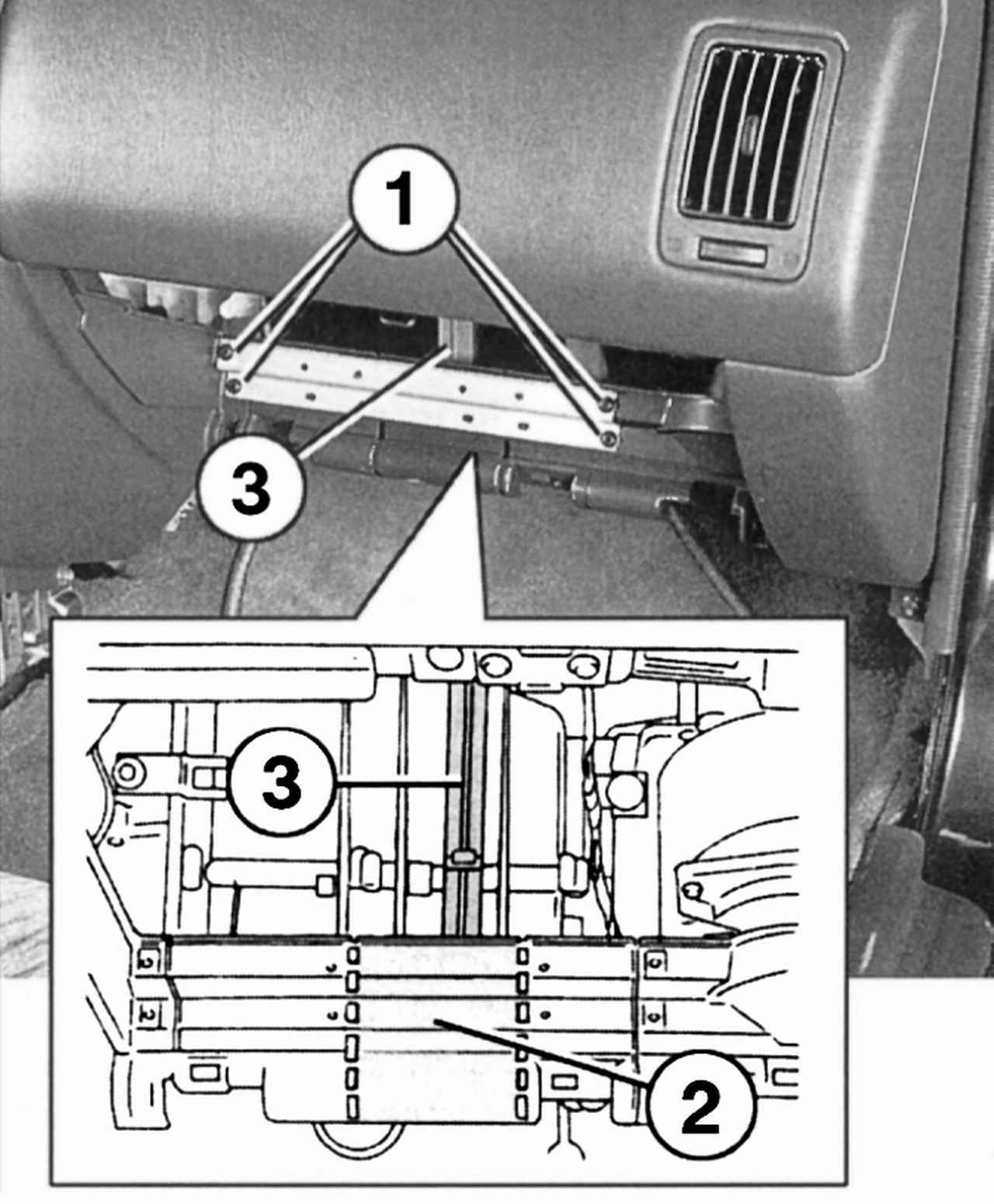 1
3
3
2