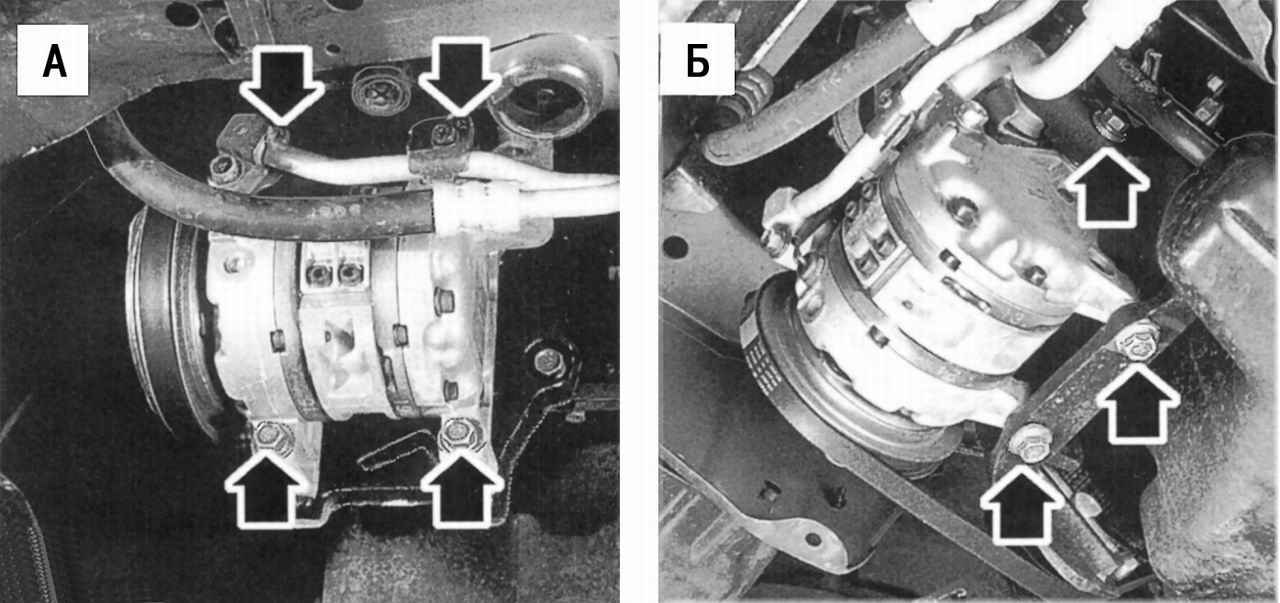 А

Б