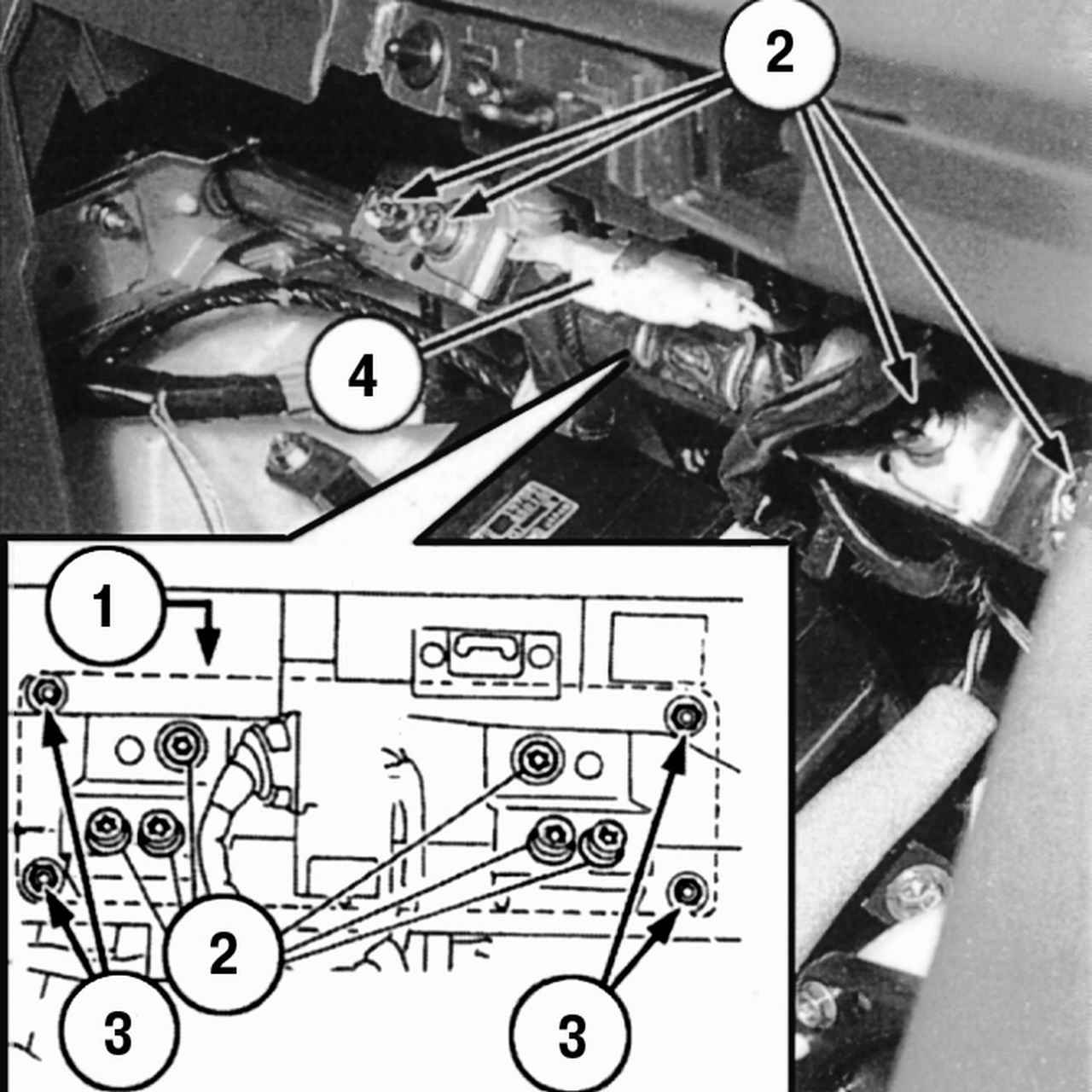 2
4
1
2
3
3