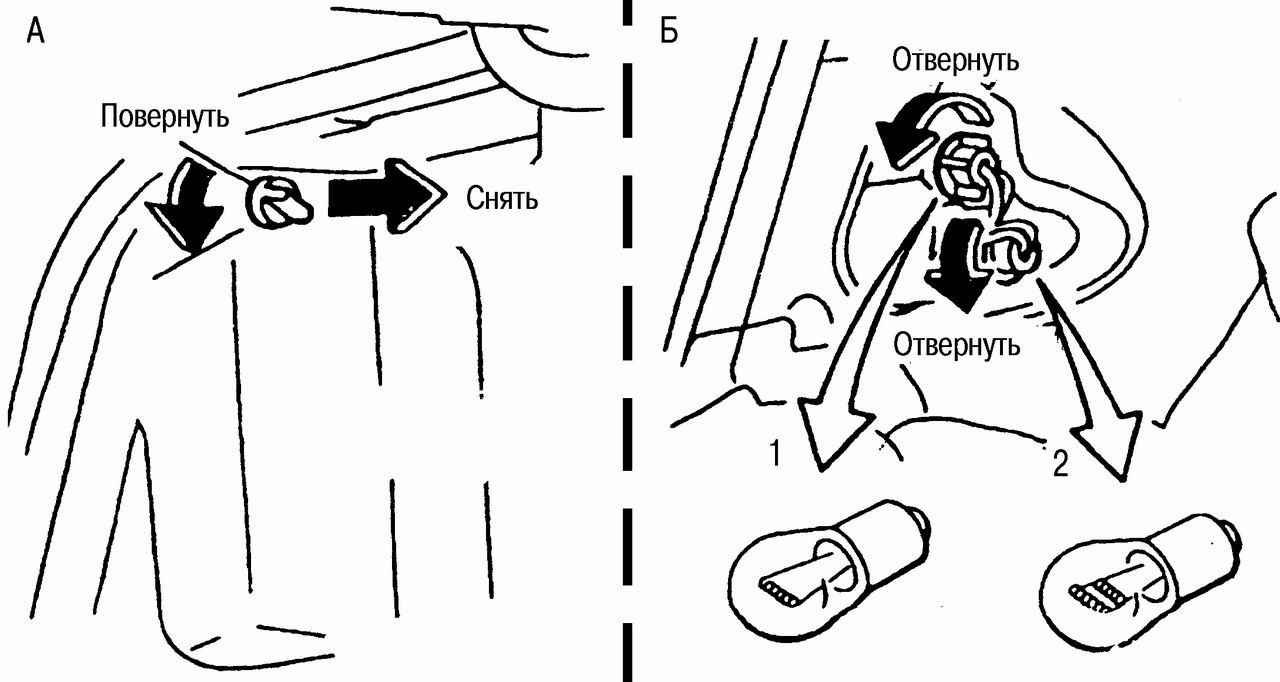 А

Повернуть

Снять

Б

Отвернуть

Отвернуть

1

2