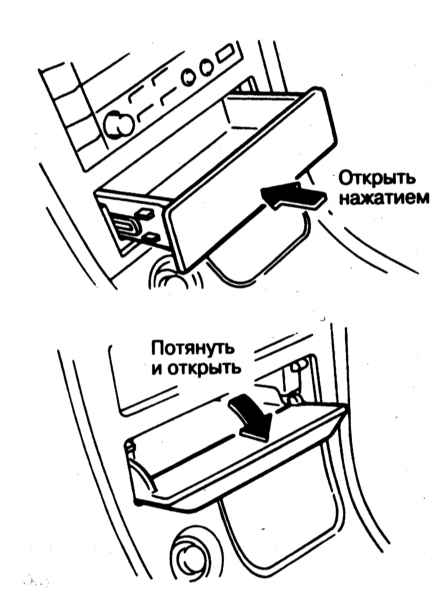 Открыть нажатием

Потянуть и открыть