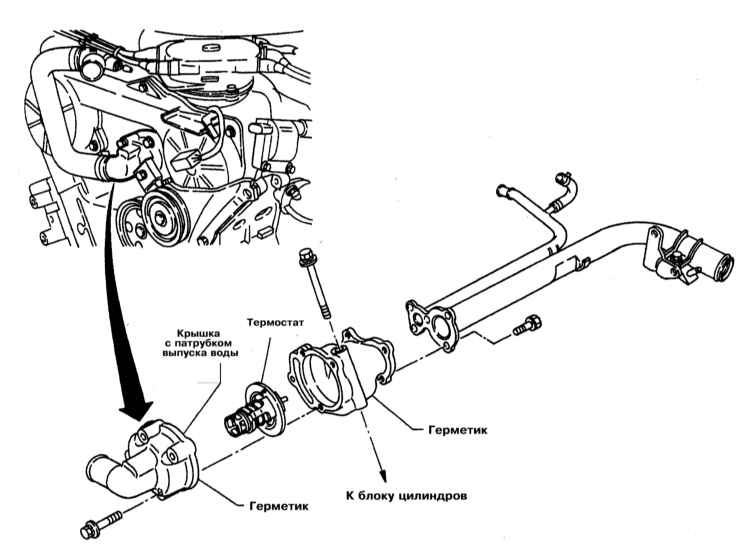 Крышка с патрубком выпуска воды

Термостат

Герметик

Герметик

К блоку цилиндров