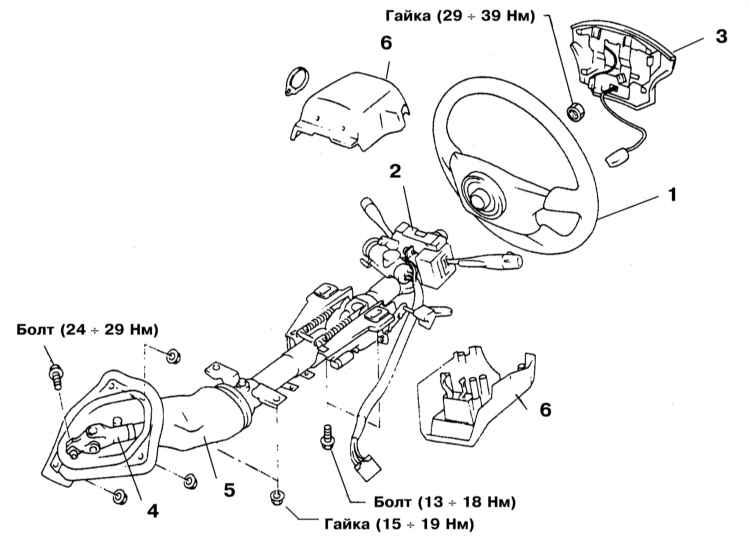 Гайка (29 ÷ 39 Нм)
3
6
2
1
Болт (24 ÷ 29 Нм)
6
4
5
Болт (13 ÷ 18 Нм)
Гайка (15 ÷ 19 Нм)