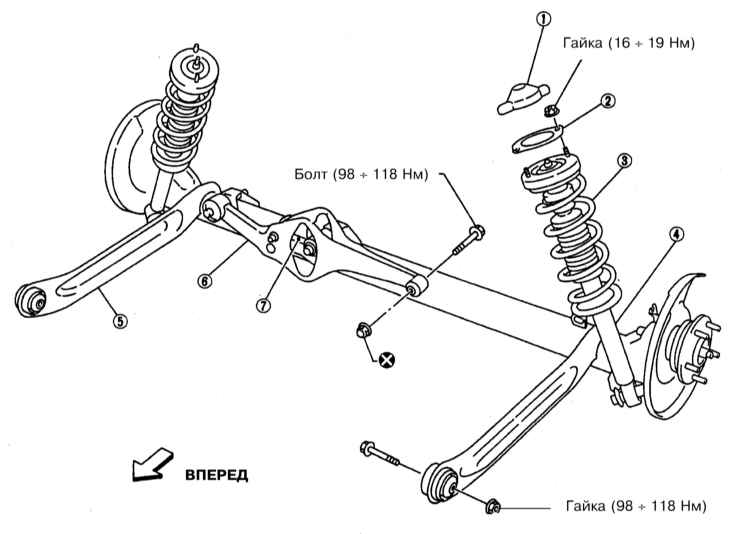 ①
Гайка (16 ÷ 19 Нм)
②
③
Болт (98 ÷ 118 Нм)
④
⑥
⑦
⑤
ВПЕРЕД
Гайка (98 ÷ 118 Нм)