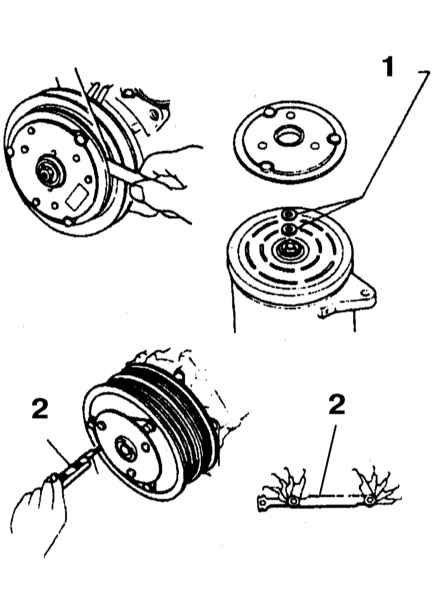 1

2

2