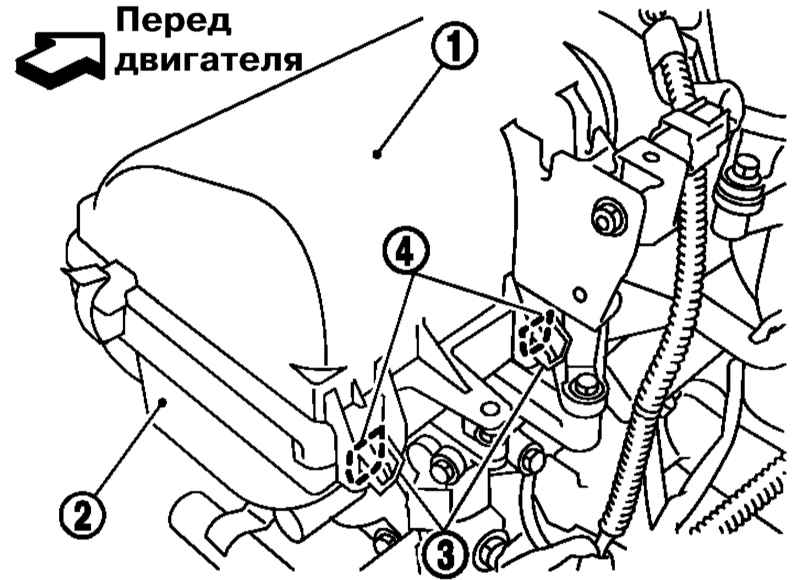 Перед двигателя

1

4

2

3