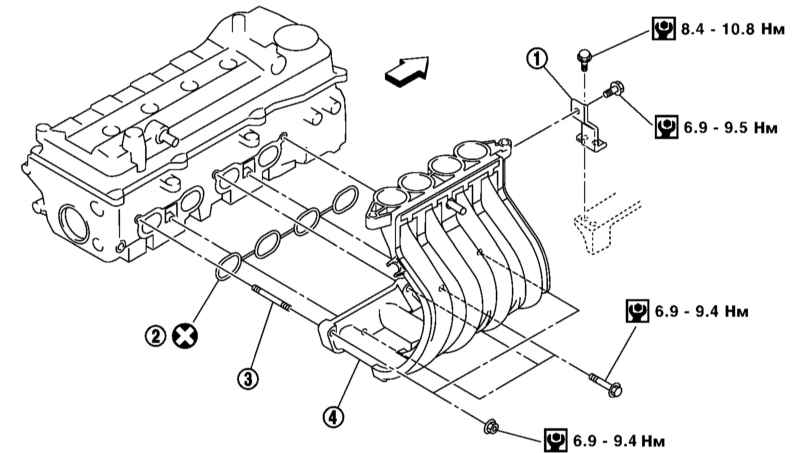 8.4 - 10.8 Нм
①
6.9 - 9.5 Нм
6.9 - 9.4 Нм
②
③
④
6.9 - 9.4 Нм