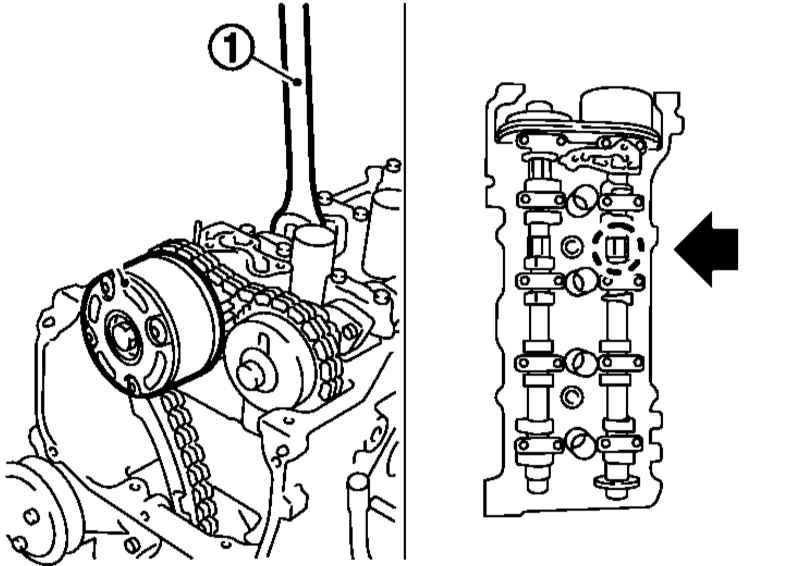 ①