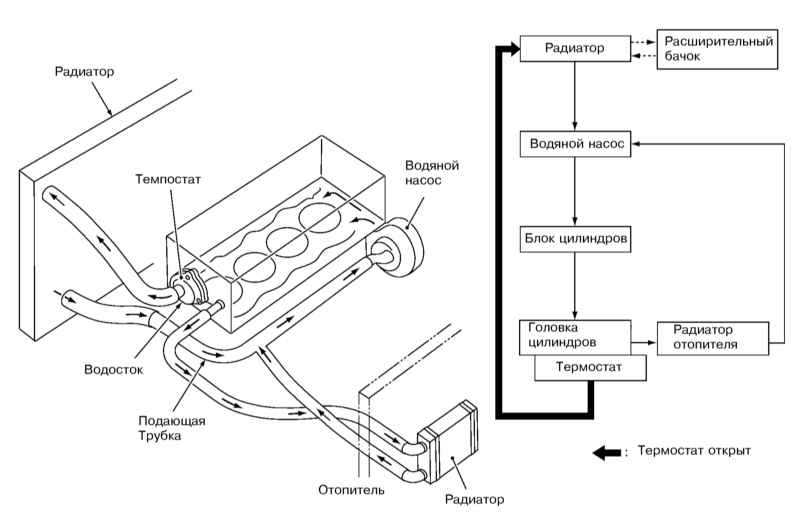 Радиатор

Темпостат

Водяной насос

Водосток

Подающая Трубка

Отопитель

Радиатор

Радиатор

Расширительный бачок

Водяной насос

Блок цилиндров

Головка цилиндров

Радиатор отопителя

Термостат

: Термостат открыт