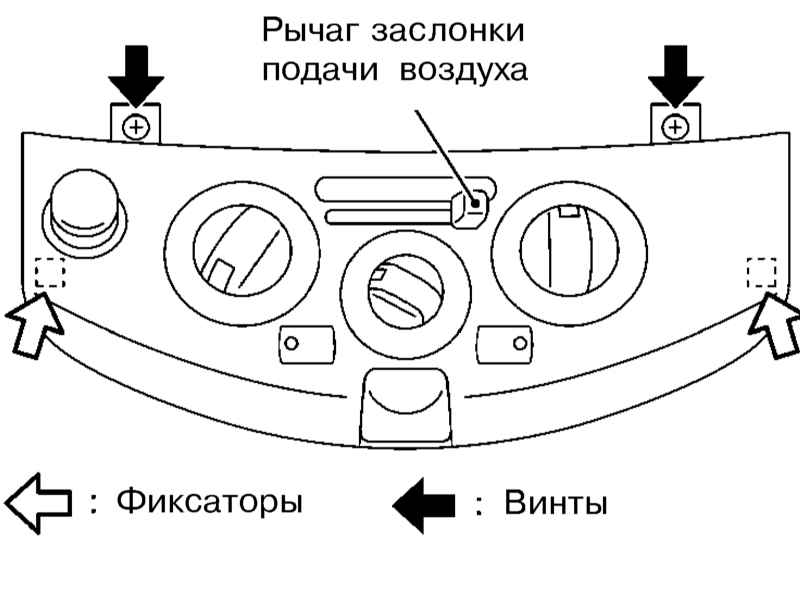 Рычаг заслонки подачи воздуха

: Фиксаторы

: Винты