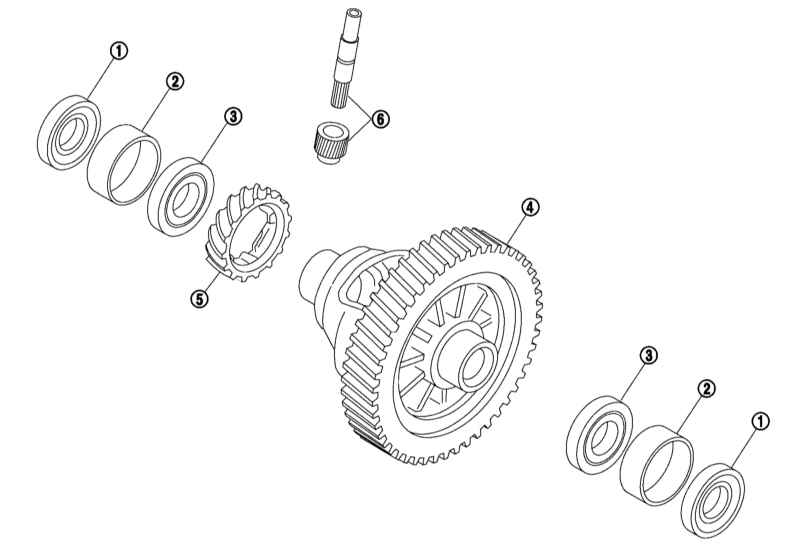 1
2
3
6
4
5
3
2
1