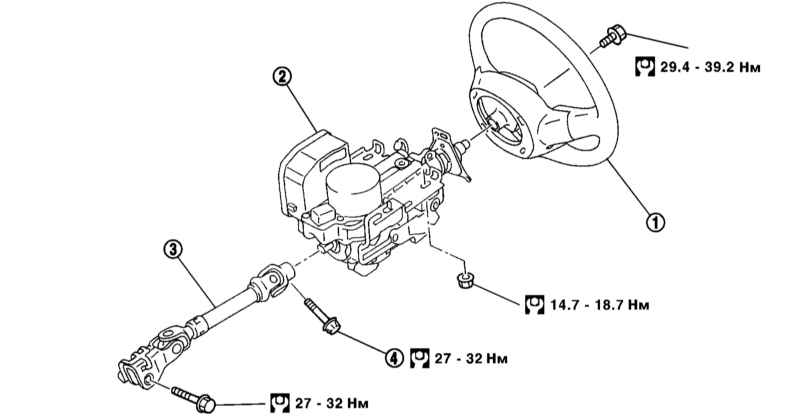 29.4 - 39.2 Нм

2

1

3

14.7 - 18.7 Нм

4 27 - 32 Нм

27 - 32 Нм