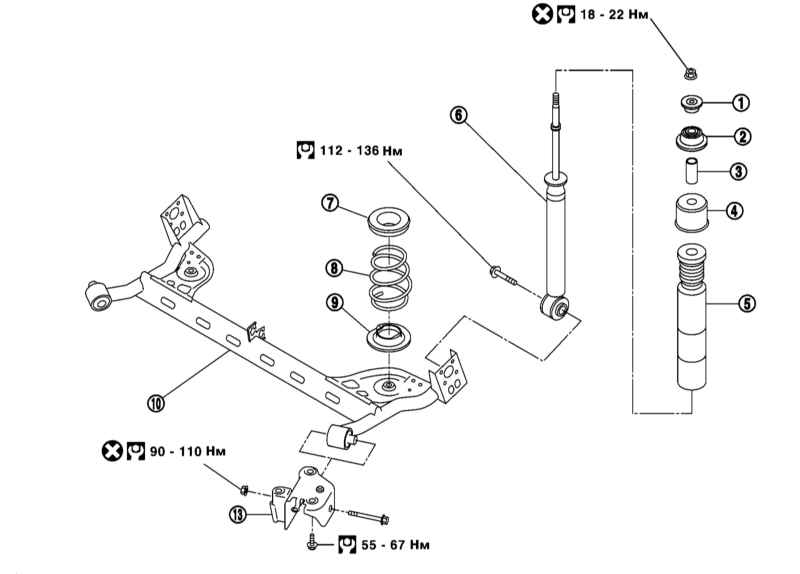 18 - 22 Нм

1
2
3
4
5
6

112 - 136 Нм

7
8
9
10

90 - 110 Нм

13

55 - 67 Нм