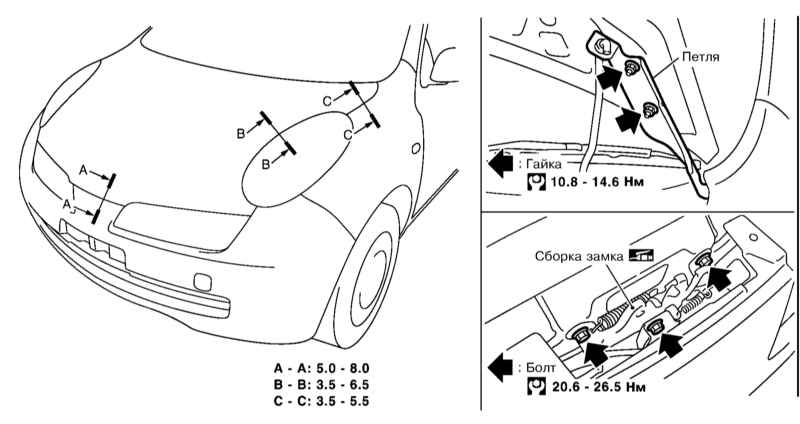 A
A
B
B
C
C

A - A: 5.0 - 8.0
B - B: 3.5 - 6.5
C - C: 3.5 - 5.5

Петля
: Гайка
10.8 - 14.6 Нм

Сборка замка
: Болт
20.6 - 26.5 Нм