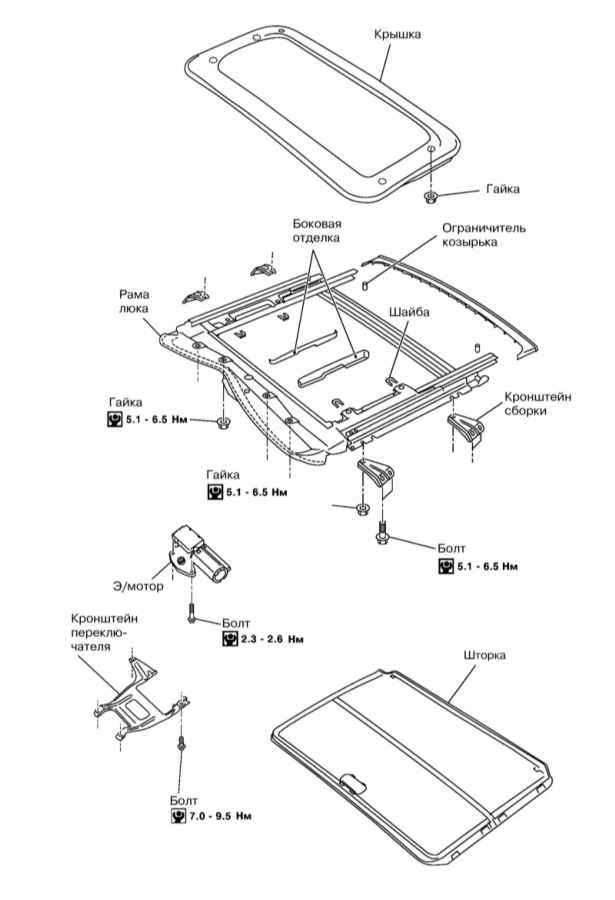 Крышка

Гайка

Боковая отделка

Ограничитель козырька

Рама люка

Шайба

Гайка
5.1 - 6.5 Нм

Кронштейн сборки

Гайка
5.1 - 6.5 Нм

Болт
5.1 - 6.5 Нм

Э/мотор

Болт
2.3 - 2.6 Нм

Кронштейн переключателя

Шторка

Болт
7.0 - 9.5 Нм