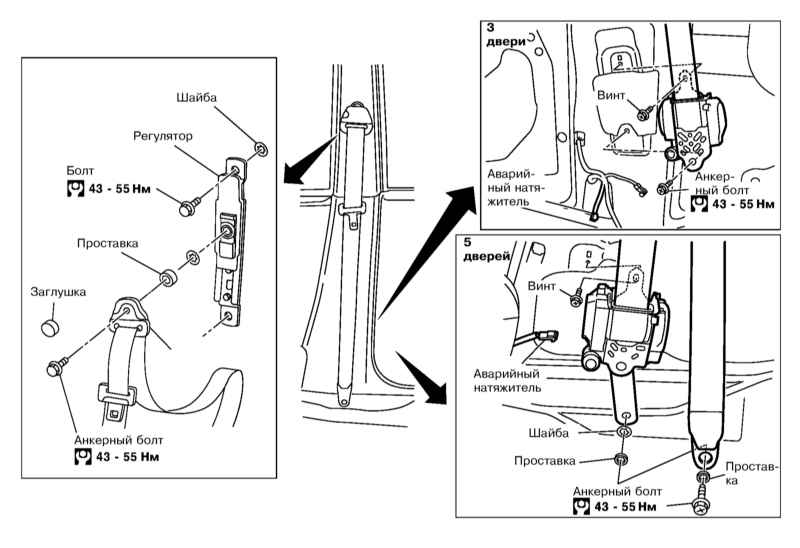 Шайба

Регулятор

Болт
43 - 55 Нм

Проставка

Заглушка

Анкерный болт
43 - 55 Нм

3 двери

Винт

Аварийный натяжитель

Анкерный болт
43 - 55 Нм

5 дверей

Винт

Аварийный натяжитель

Шайба

Проставка

Анкерный болт
43 - 55 Нм

Проставка