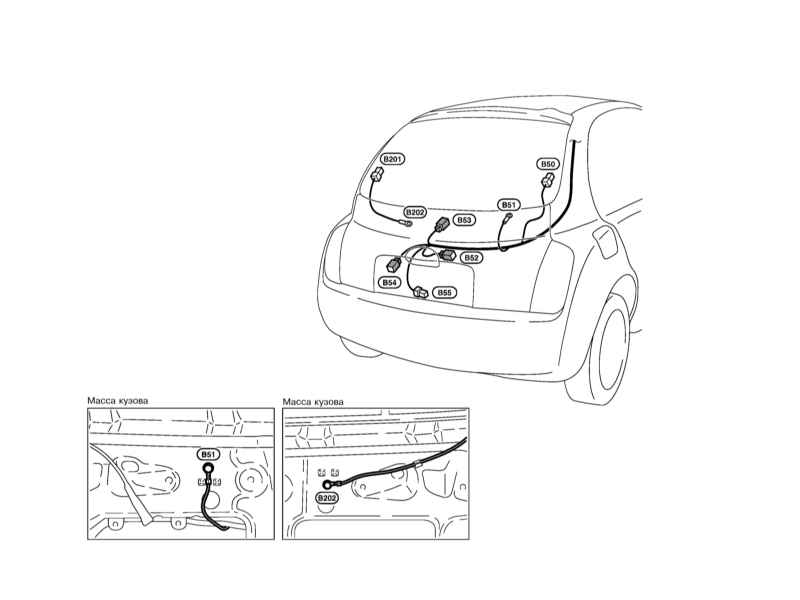 B201
B50
B202
B53
B51
B52
B54
B55

Масса кузова
B51

Масса кузова
B202