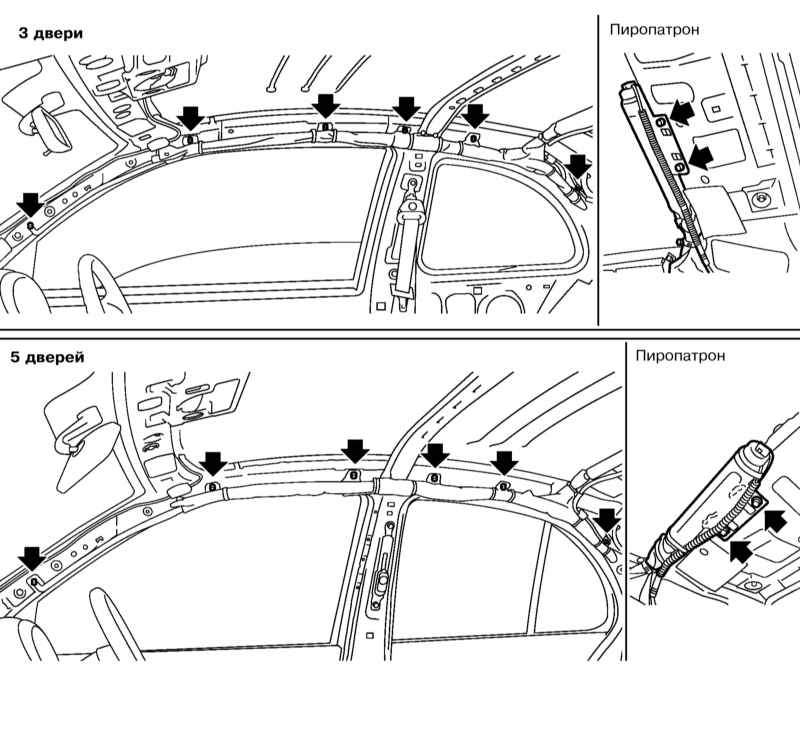 3 двери

Пиропатрон

5 дверей

Пиропатрон