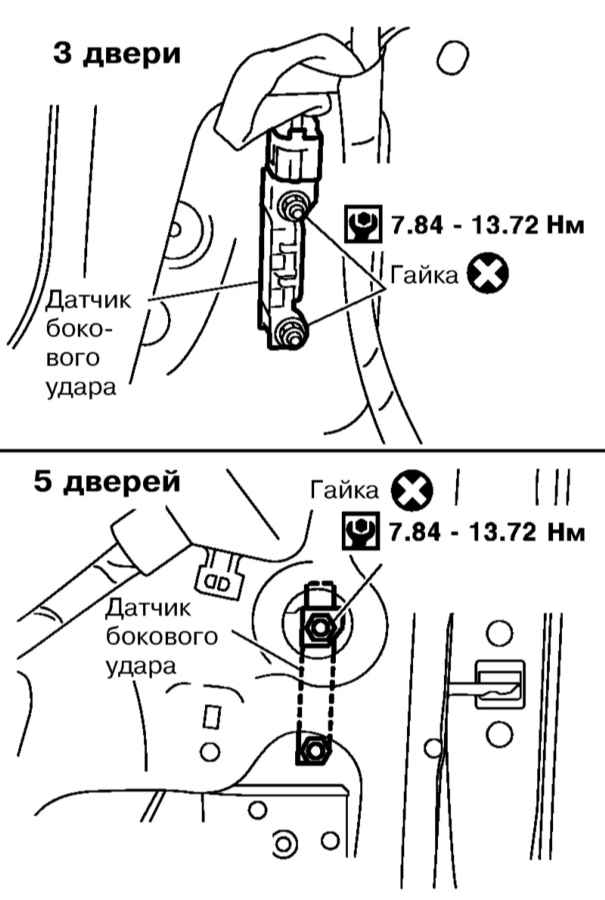 3 двери

7.84 - 13.72 Нм

Гайка

Датчик бокового удара

5 дверей

Гайка

7.84 - 13.72 Нм

Датчик бокового удара