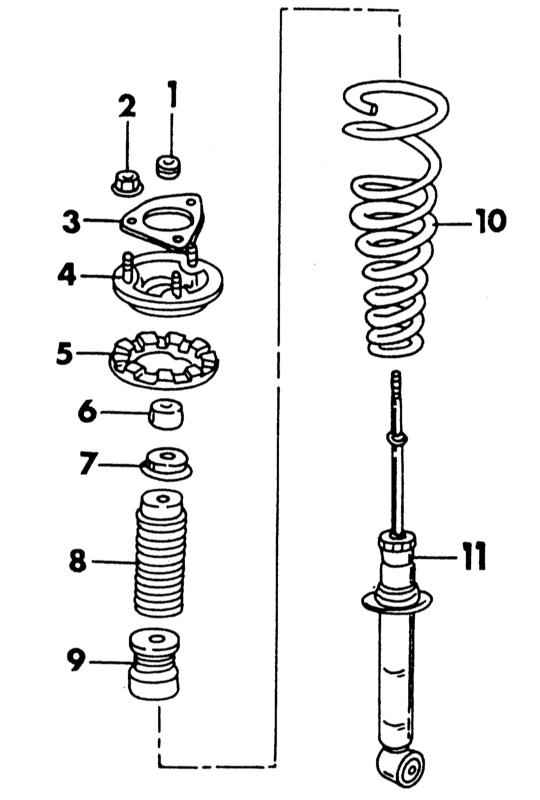 2
1
3
4
5
6
7
8
9
10
11