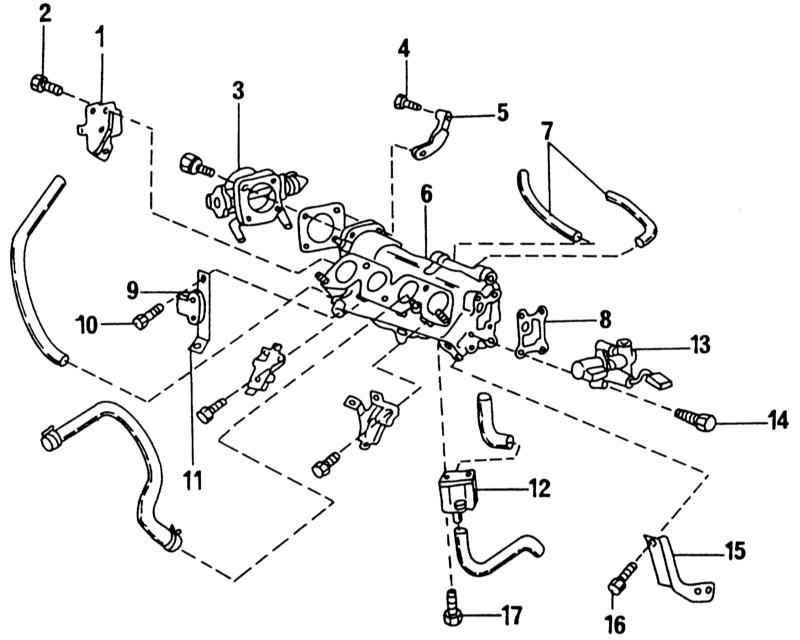 2
1
3
4
5
7
6
9
10
8
13
14
11
12
15
16
17