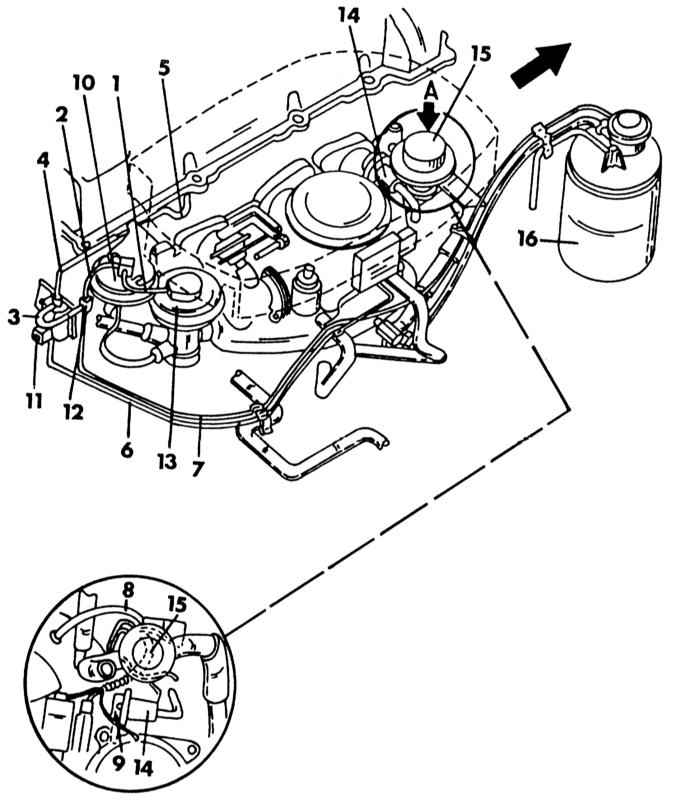 14
15
A
10
1
5
2
4
16
3
11
12
6
13
7
8
15
9
14