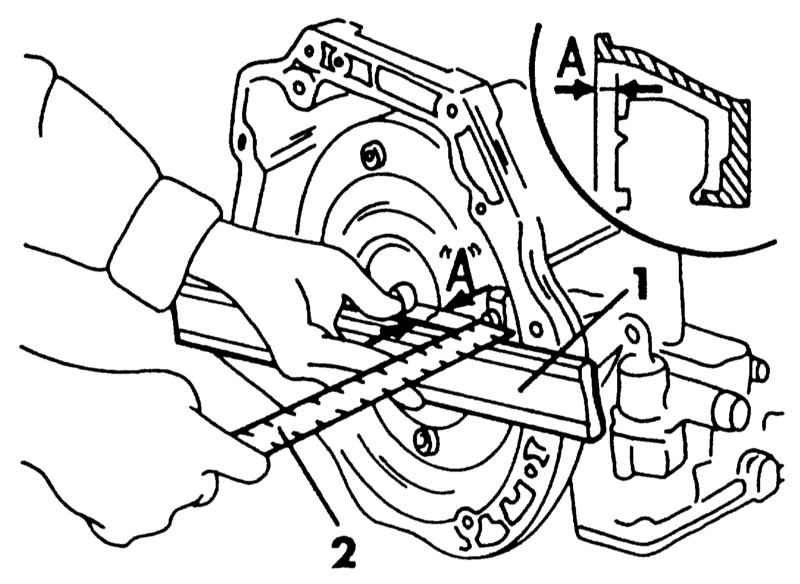 A
"A"
1
2