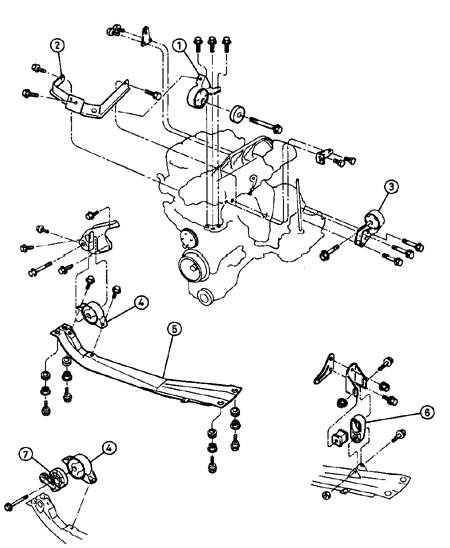 2
1
3
4
5
6
7
4