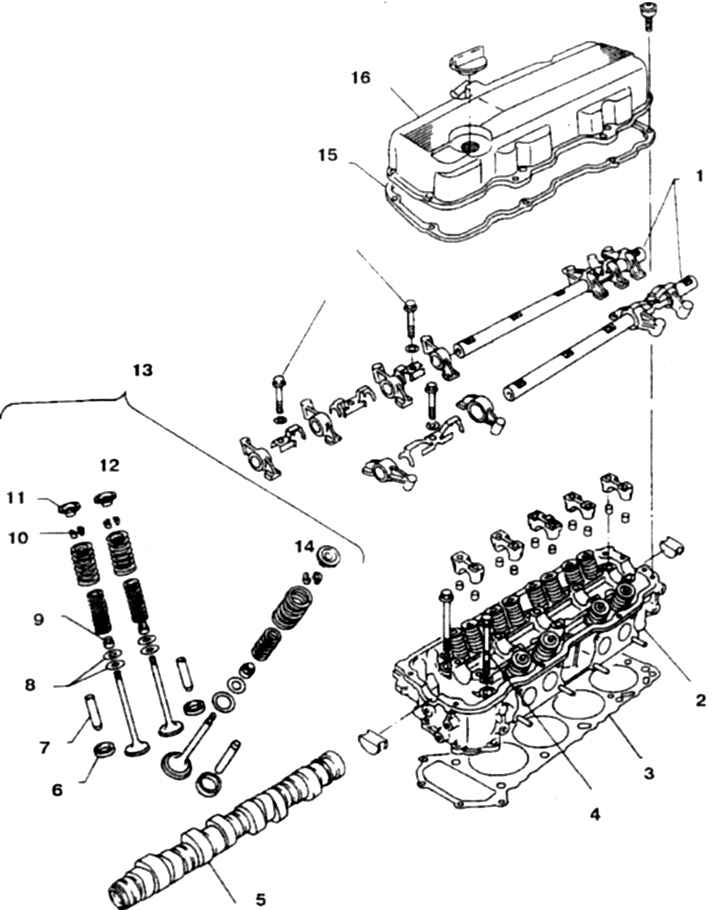 16
15
1
13
12
11
10
14
9
8
7
6
2
3
4
5