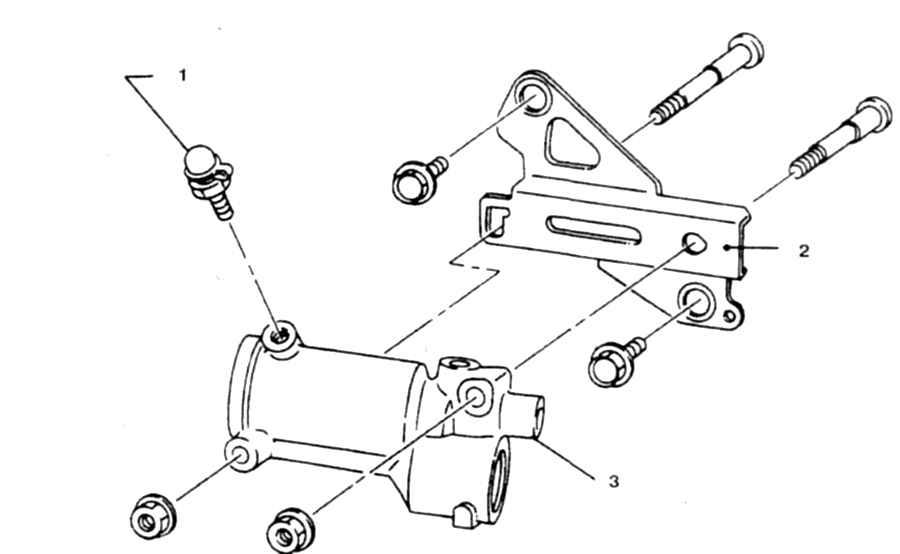 1
2
3