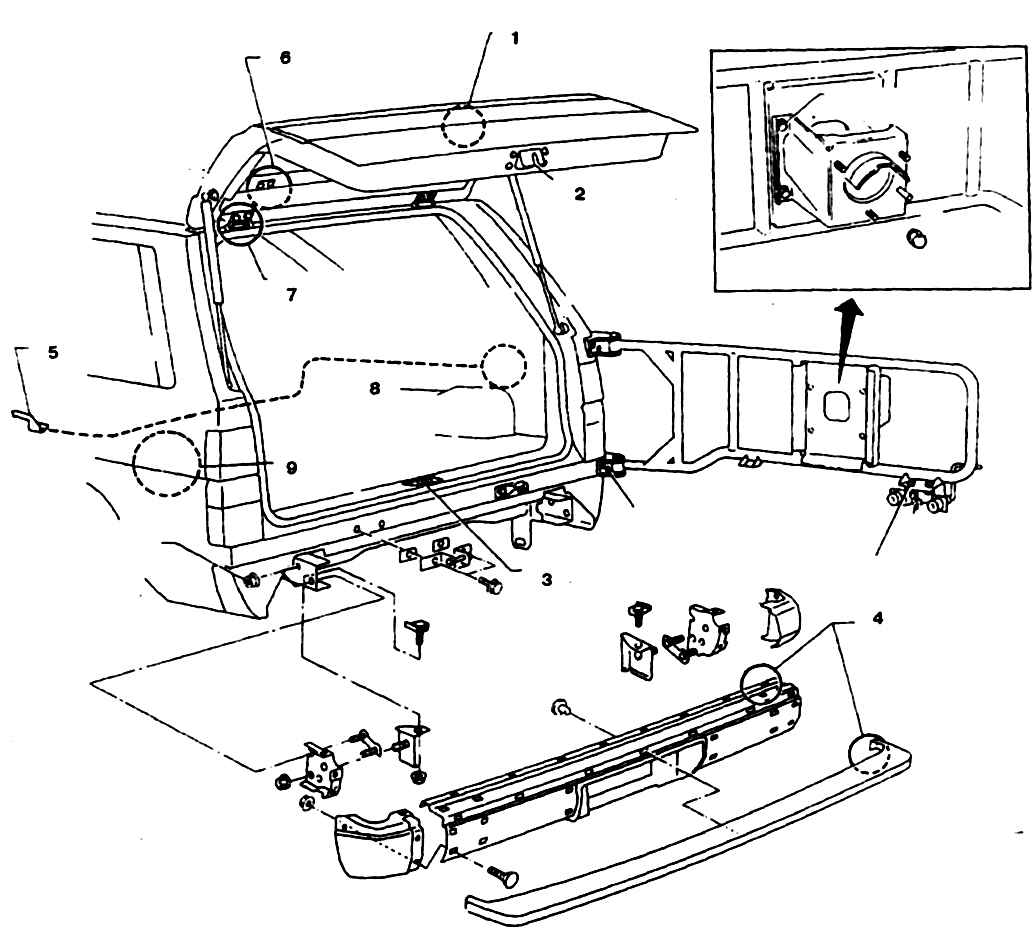 1
6
2
7
5
8
9
3
4