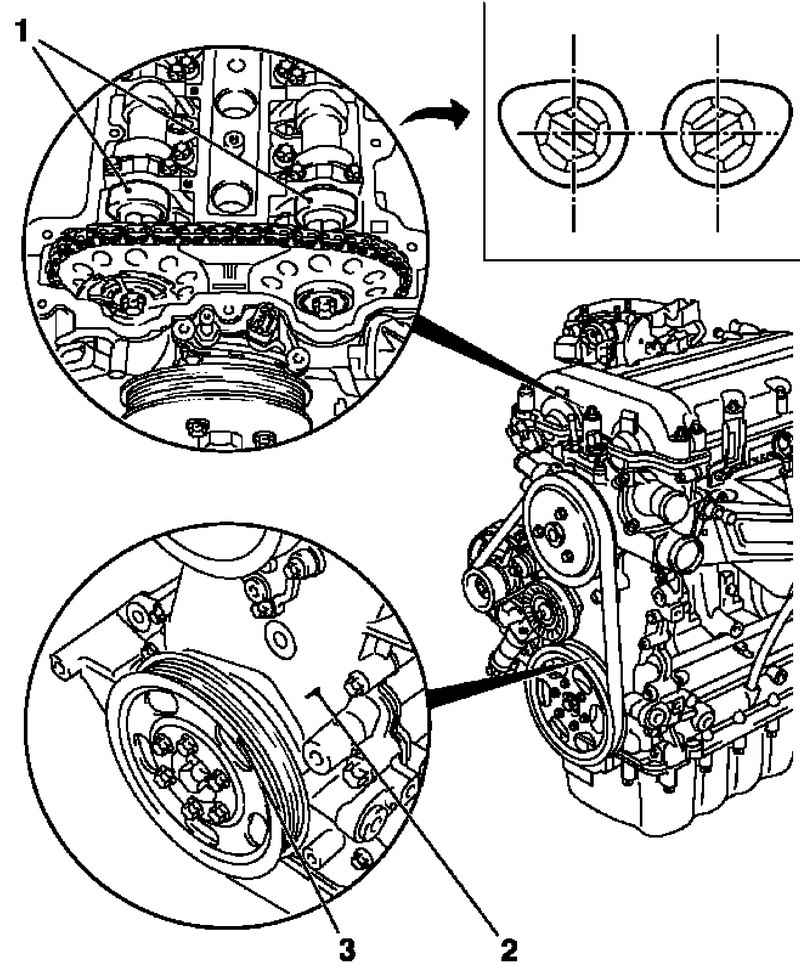 1

3

2