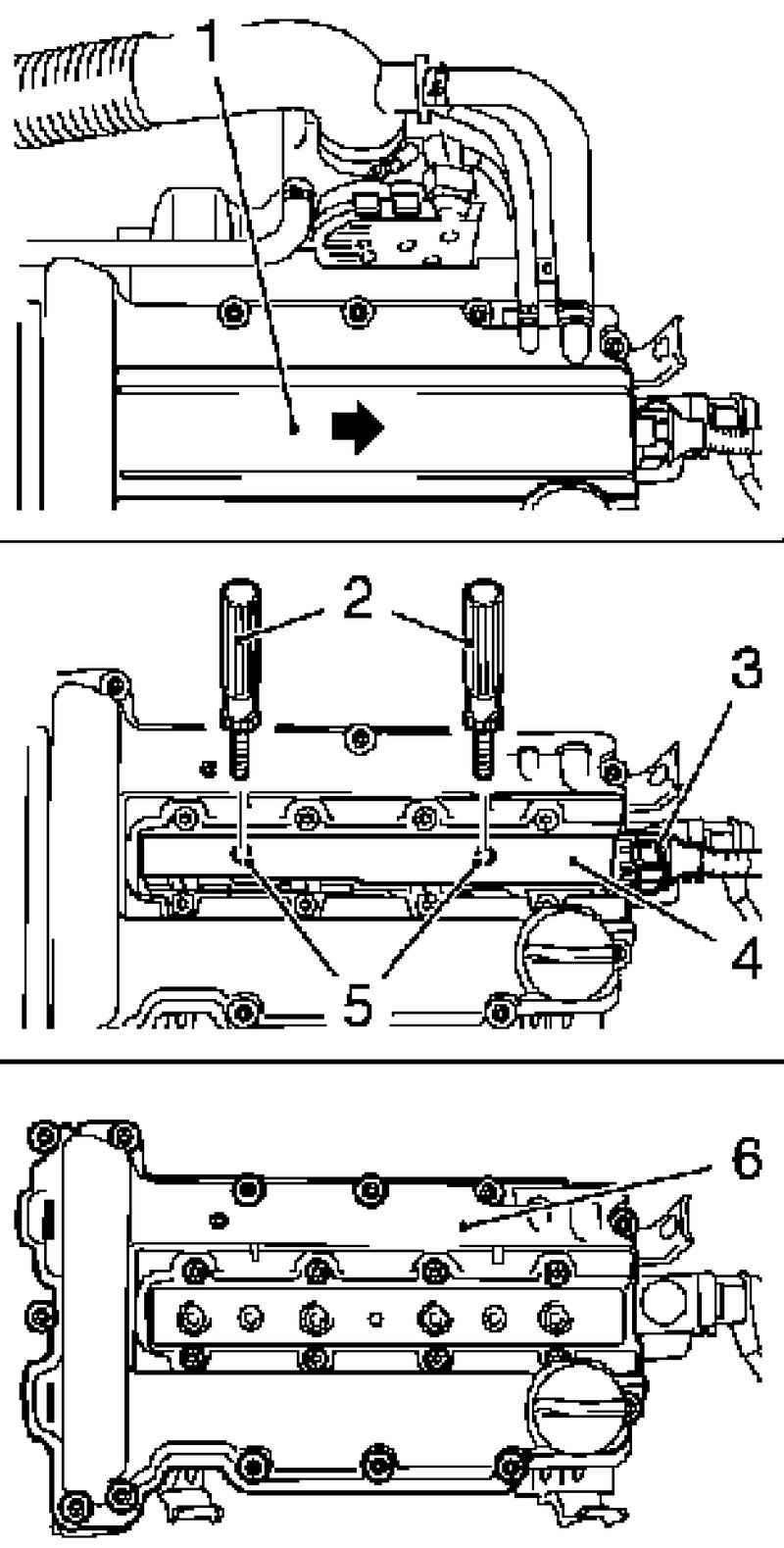 1

2
3
4
5

6