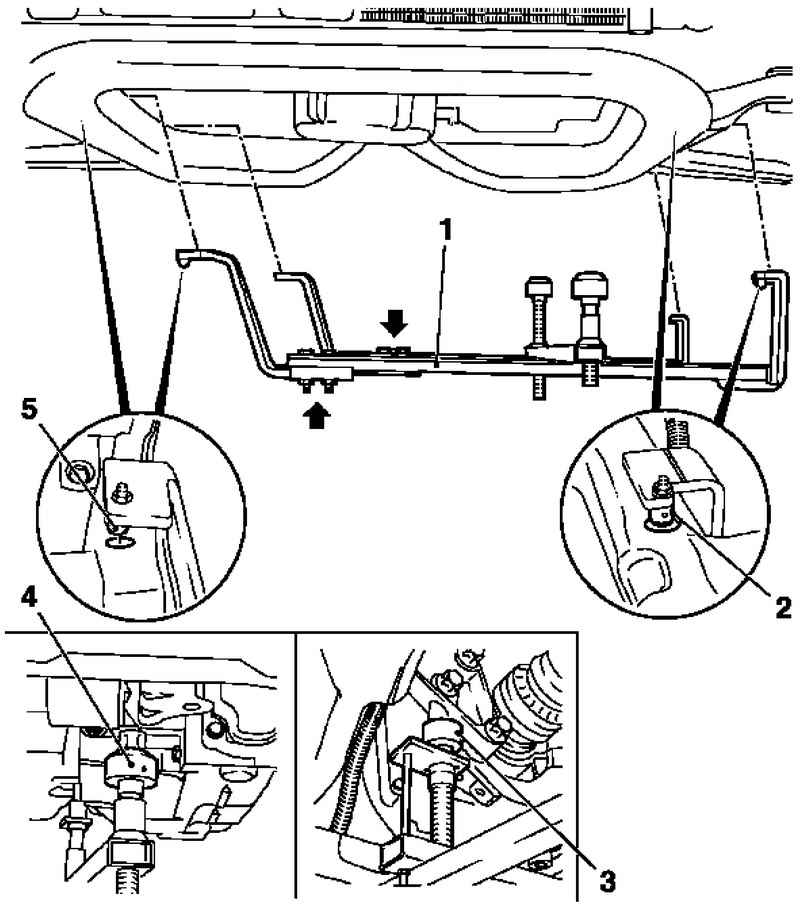 1
5
2
4
3