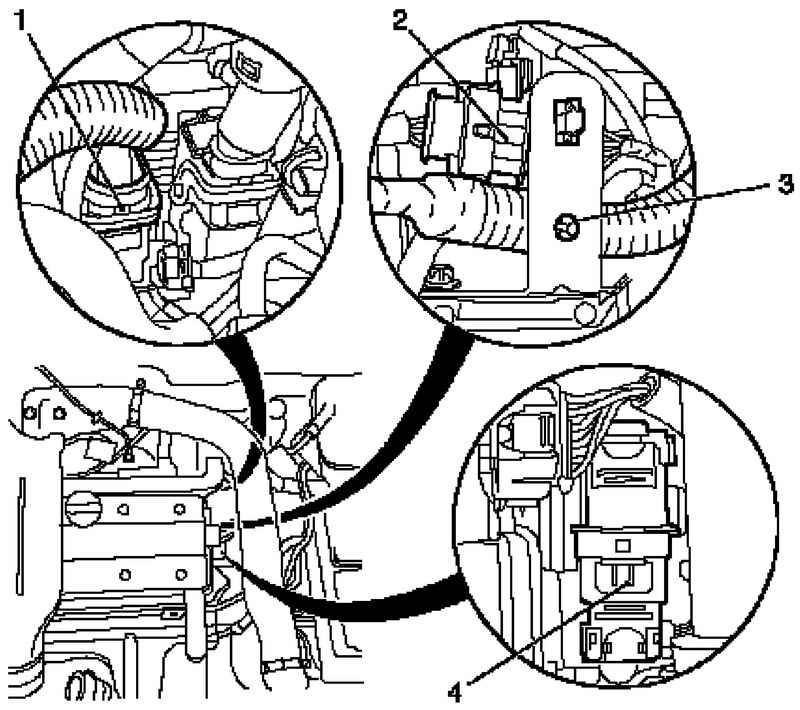 1
2
3
4