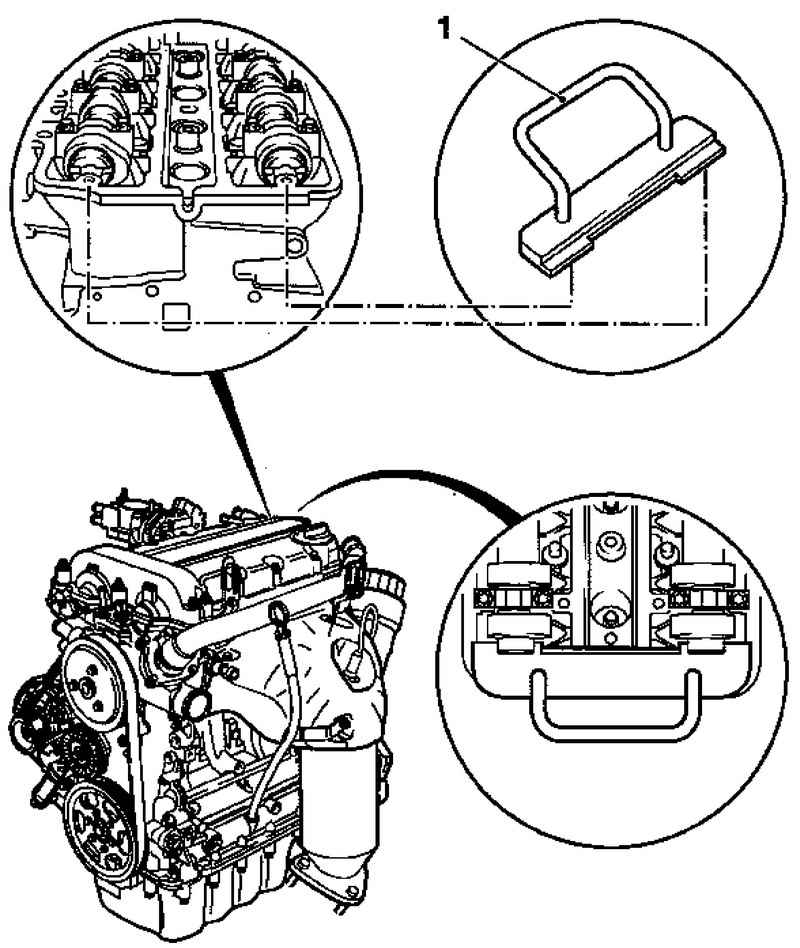 1