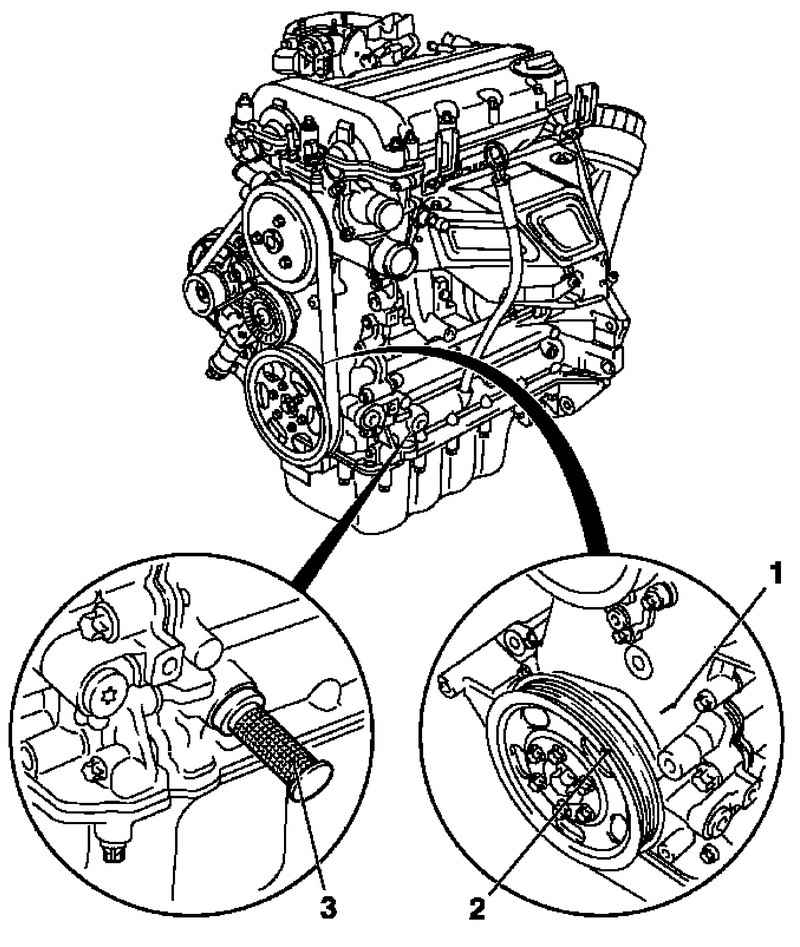 1

3

2