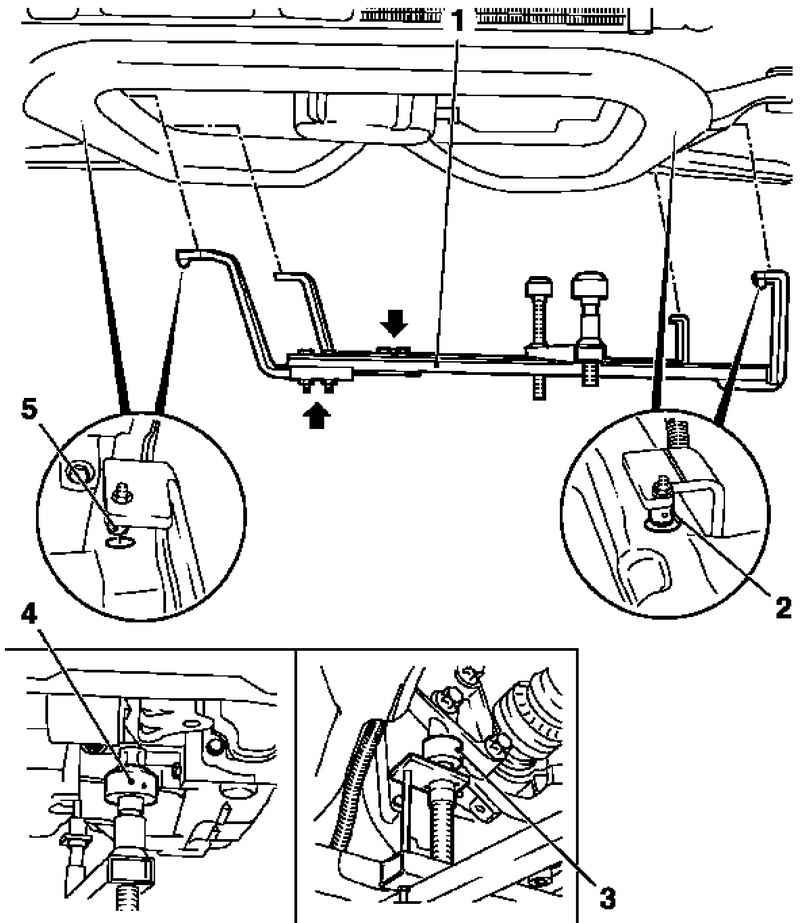 1
5
2
4
3