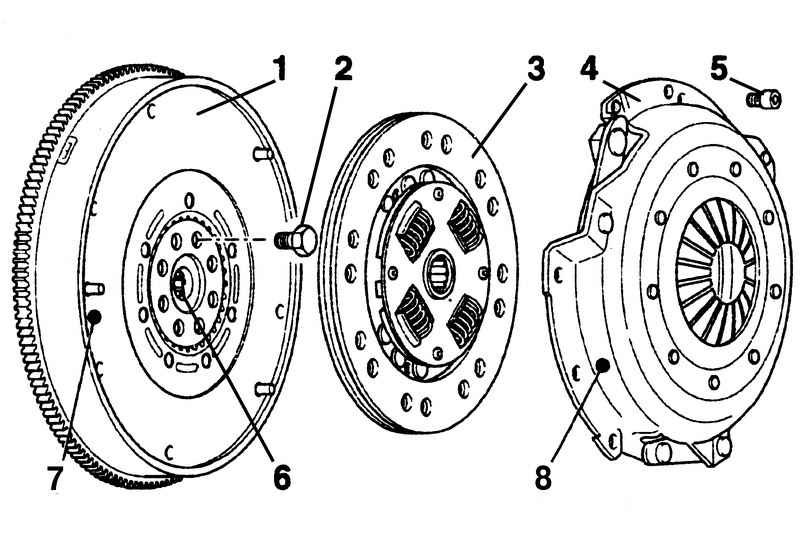 1
2
3
4
5
7
6
8