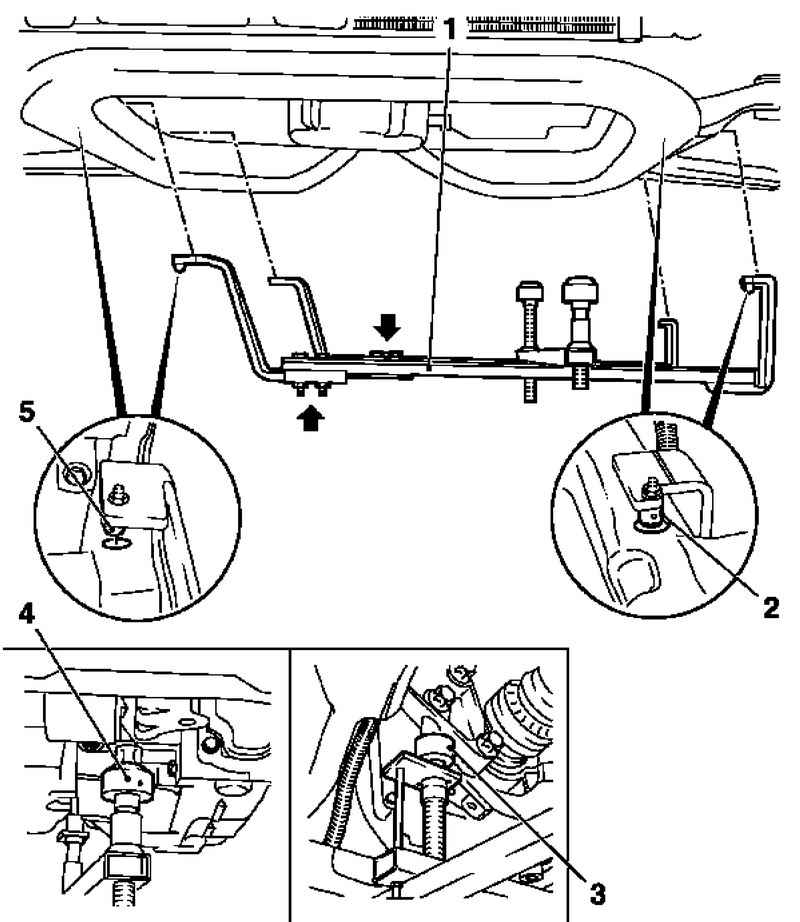 1
5
2
4
3