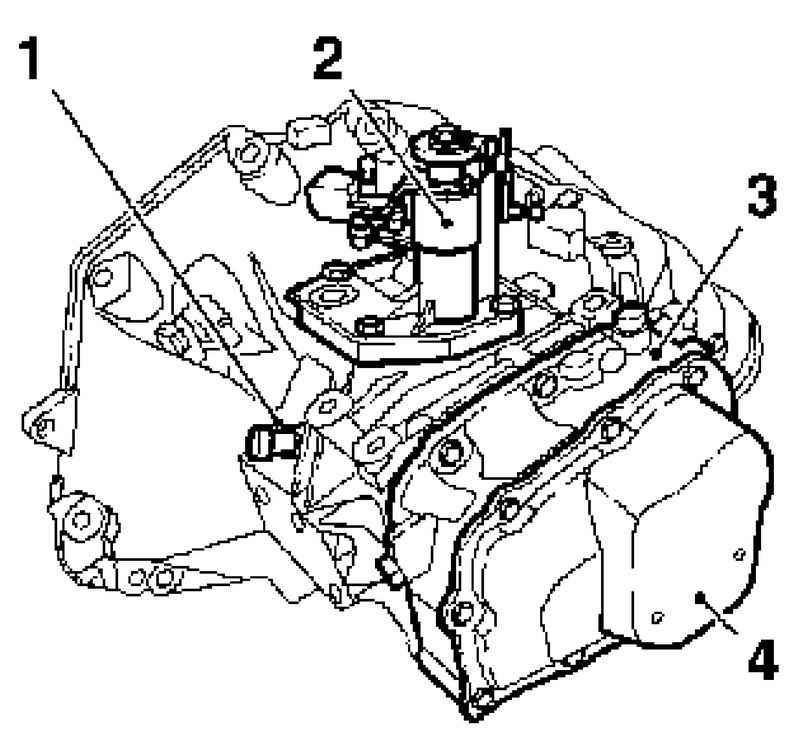 1
2
3
4