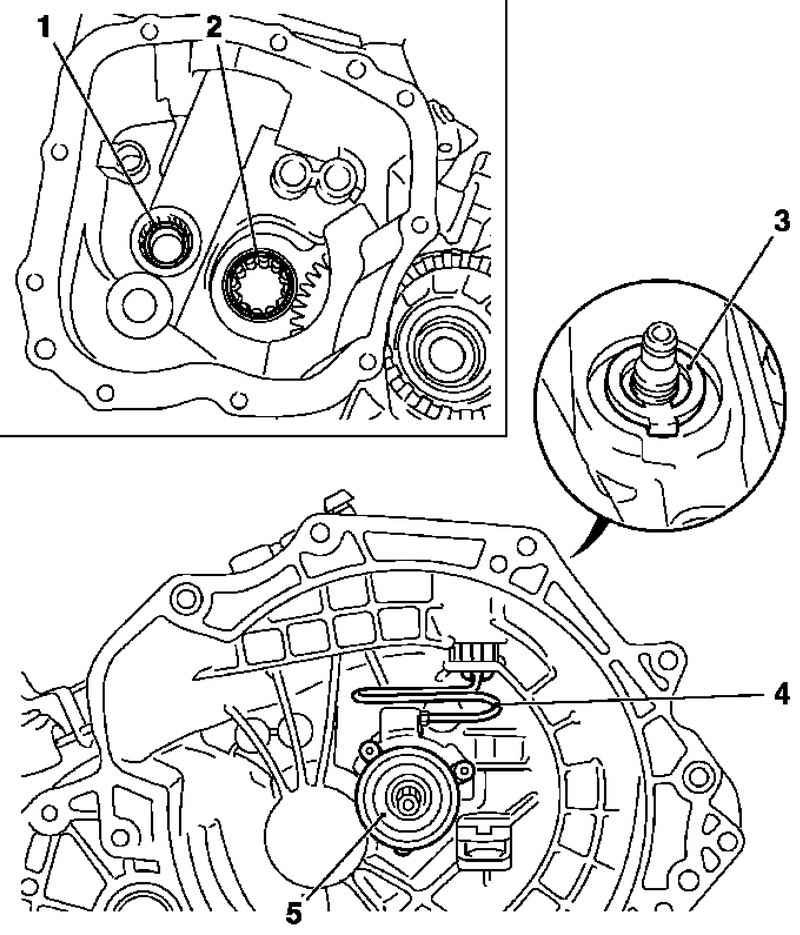 1
2
3
4
5