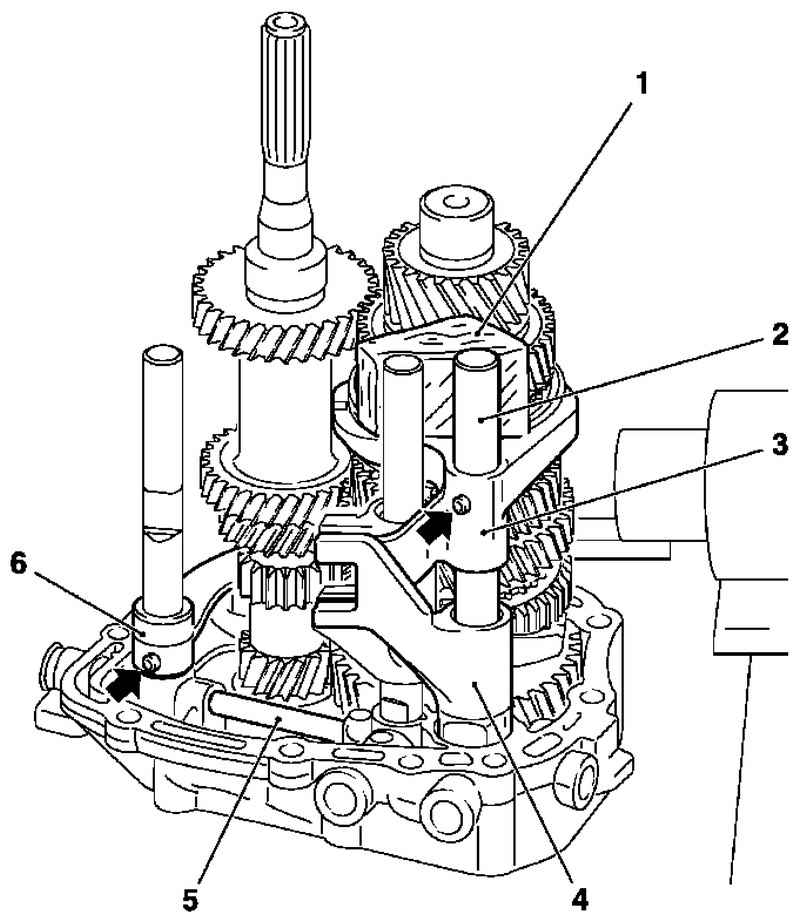 1
2
3
6
5
4