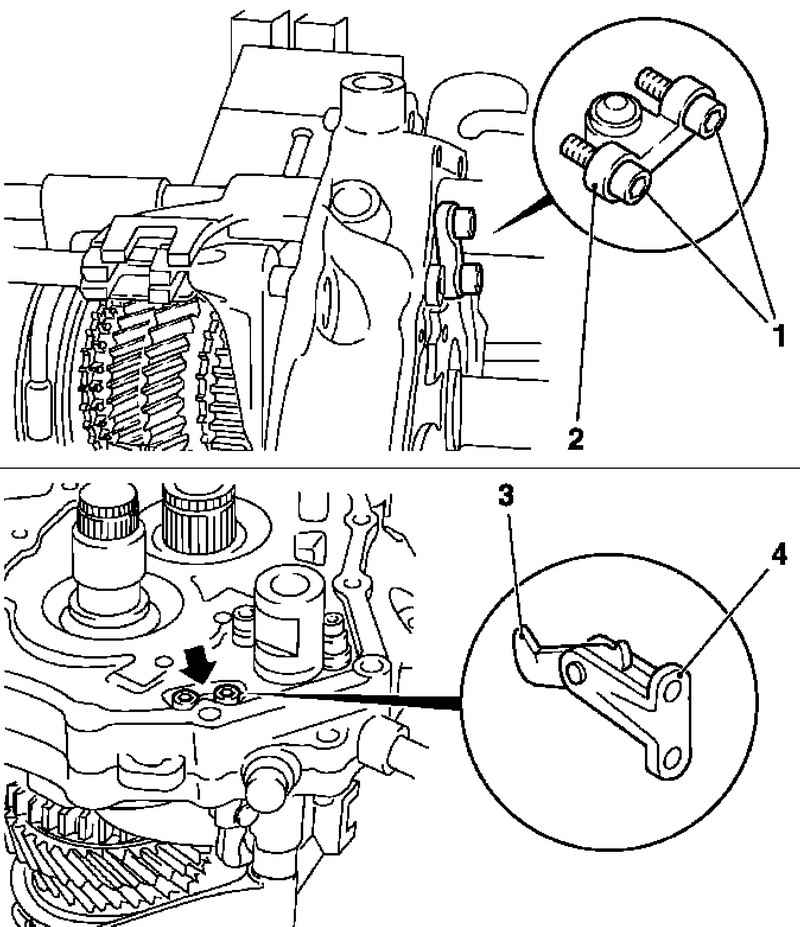 1
2
3
4