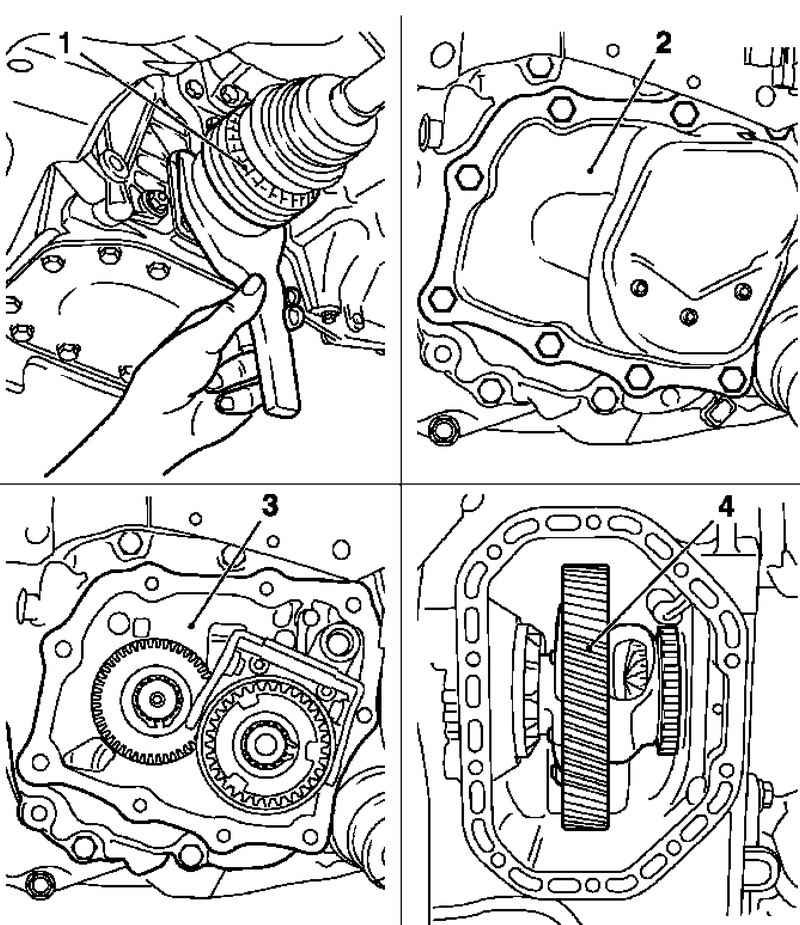 1

2

3

4