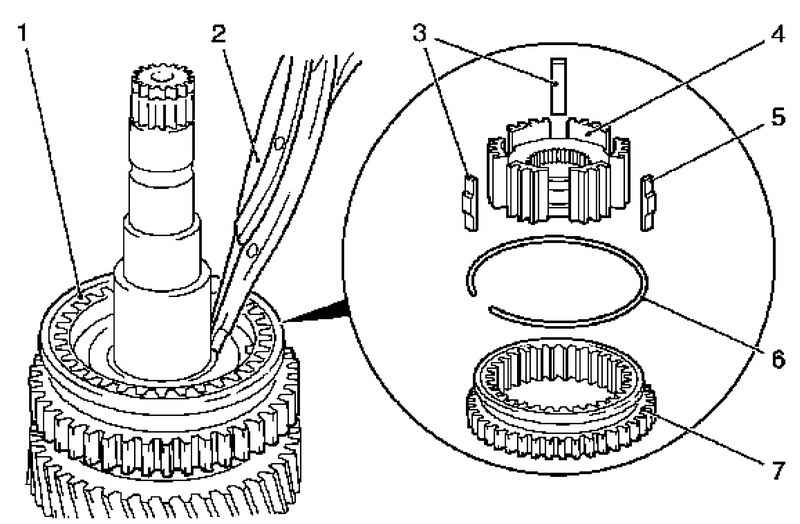 1
2
3
4
5
6
7